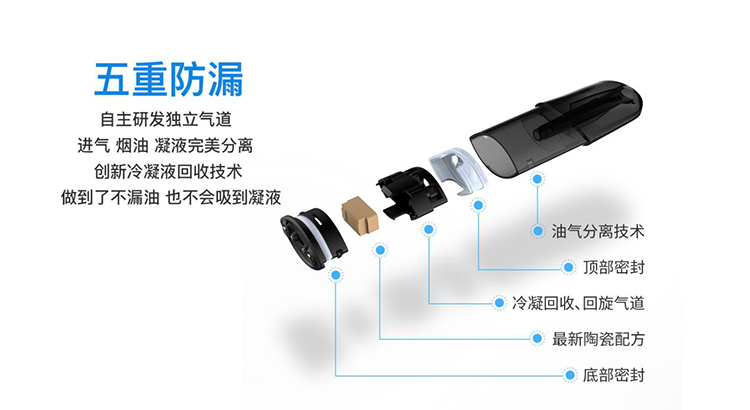 五重防漏

自主研发独立气道
进气 烟油 凝液完美分离
创新冷凝液回收技术
做到了不漏油 也不会吸到凝液

油气分离技术

顶部密封

冷凝回收、回旋气道

最新陶瓷配方

底部密封