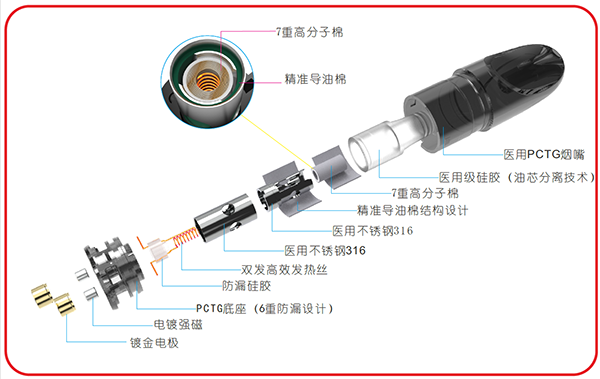 7重高分子棉

精准导油棉

医用PCTG烟嘴

医用级硅胶（油芯分离技术）

7重高分子棉

精准导油棉结构设计

医用不锈钢316

医用不锈钢316

双发高效发热丝

防漏硅胶

PCTG底座（6重防漏设计）

电镀强磁

镀金电极