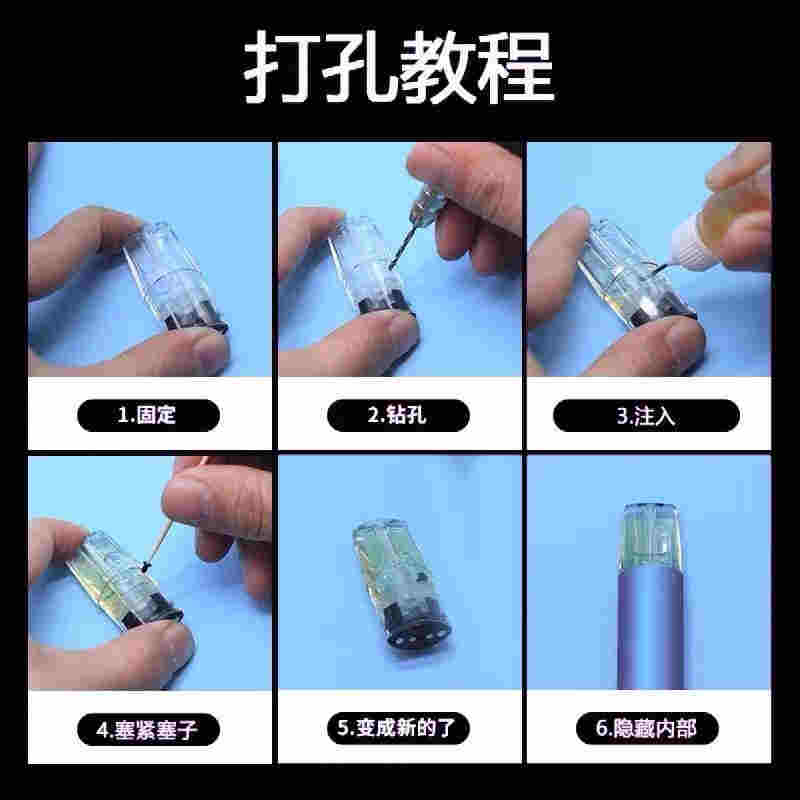 打孔教程

1.固定

2.钻孔

3.注入

4.塞紧塞子

5.变成新的了

6.隐藏内部