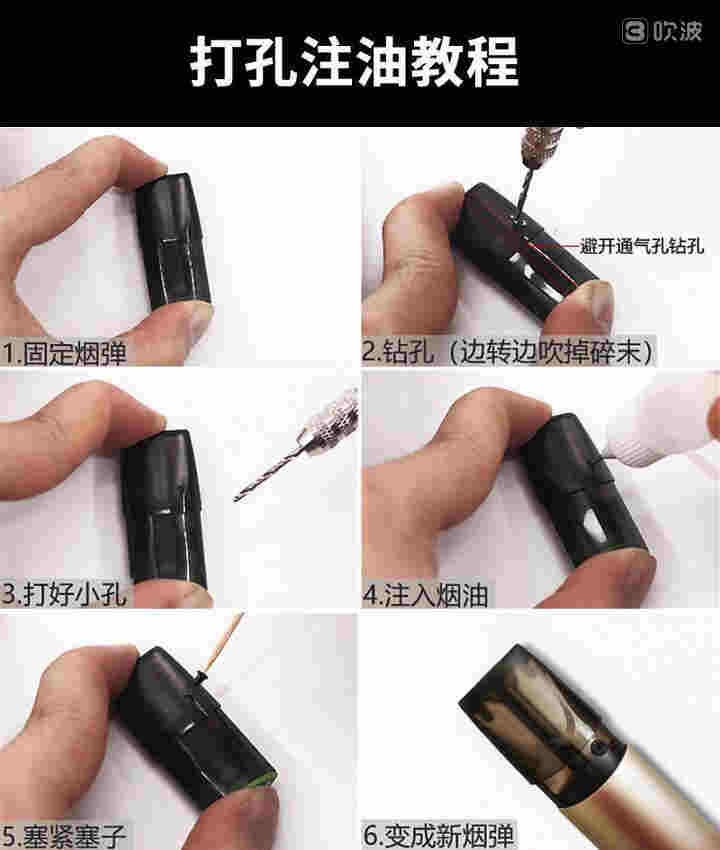 打孔注油教程

吹波

1.固定烟弹

避开通气孔钻孔

2.钻孔（边转边吹掉碎末）

3.打好小孔

4.注入烟油

5.塞紧塞子

6.变成新烟弹