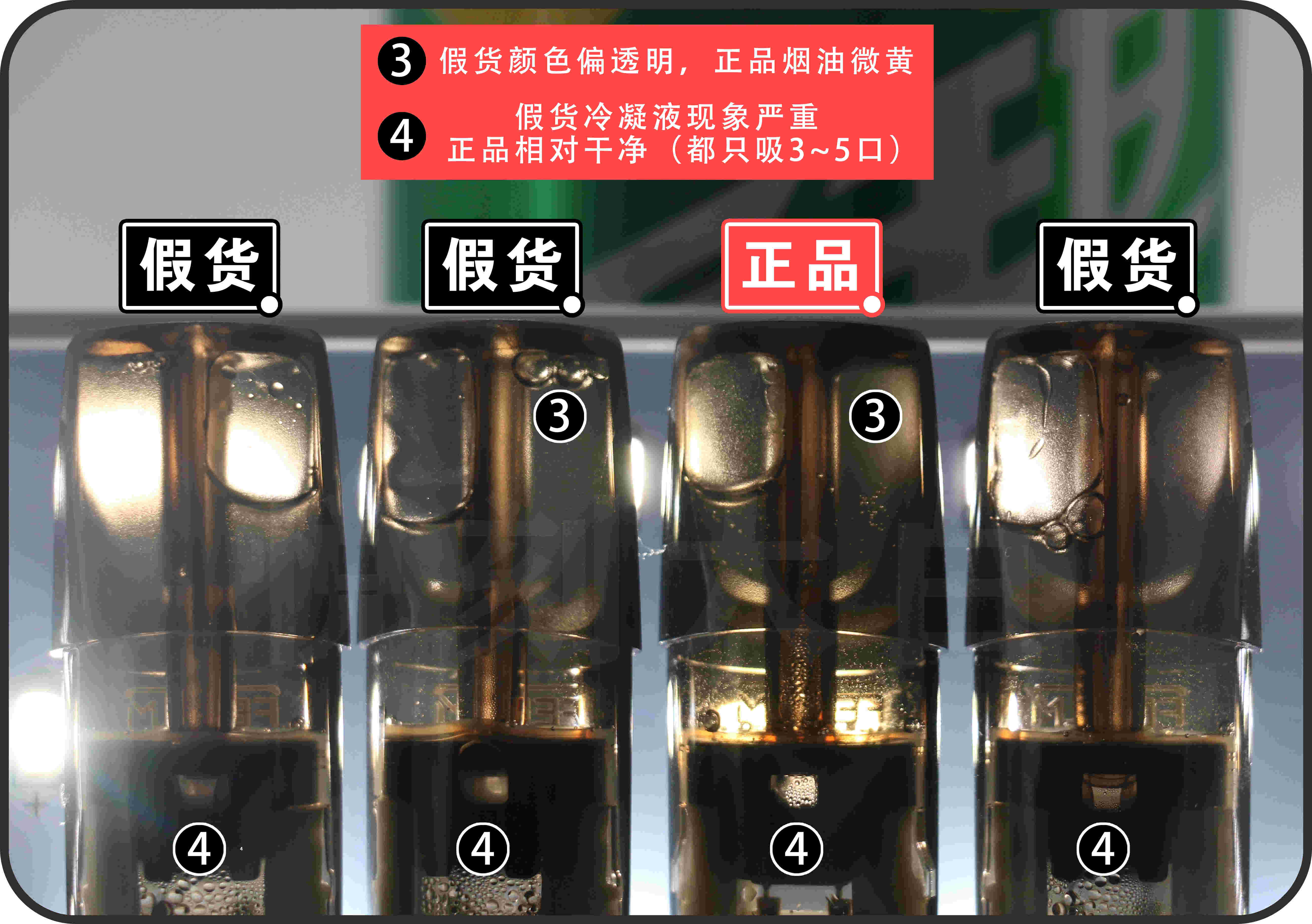 3 假货颜色偏透明，正品烟油微黄

4 假货冷凝液现象严重
正品相对干净（都只吸3~5口）

假货

假货

正品

假货

3

3

4

4

4

4