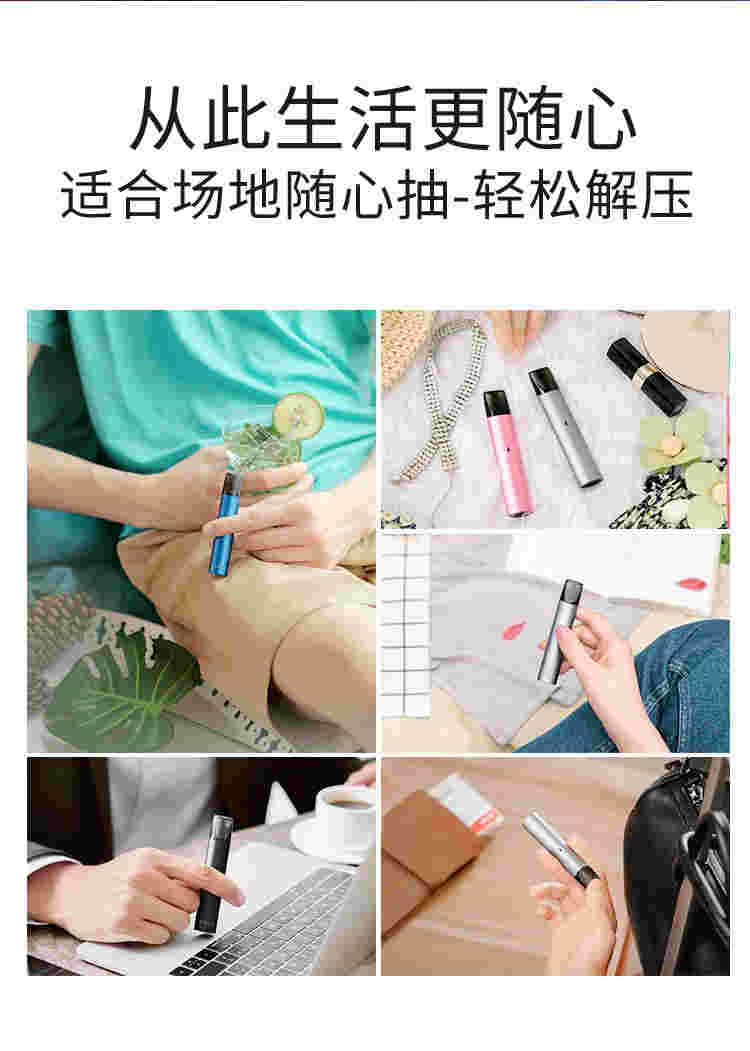 从此生活更随心
适合场地随心抽-轻松解压